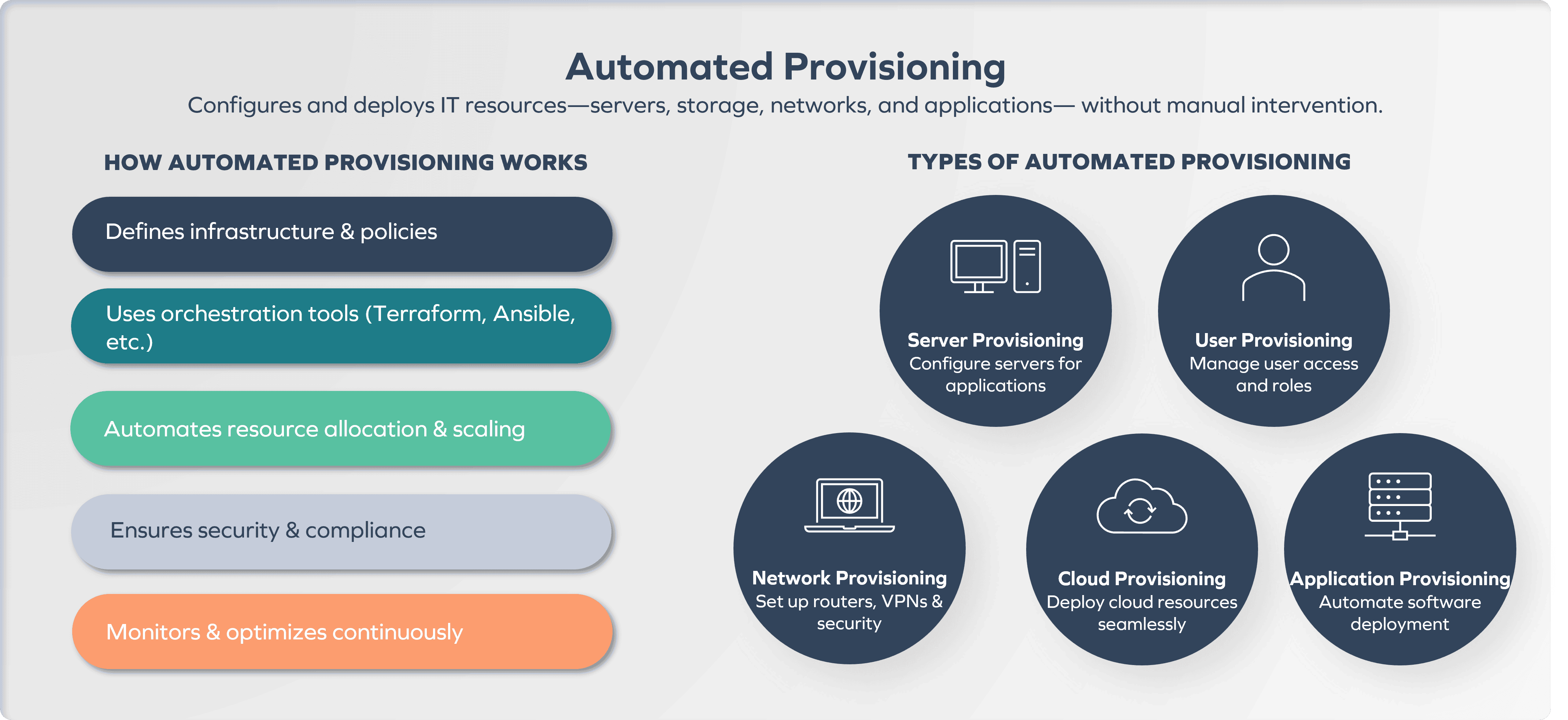 Automated Provisioning

Configures and deploys IT resources—servers, storage, networks, and applications— without manual intervention.

HOW AUTOMATED PROVISIONING WORKS

Defines infrastructure & policies

Uses orchestration tools (Terraform, Ansible, etc.)

Automates resource allocation & scaling

Ensures security & compliance

Monitors & optimizes continuously

TYPES OF AUTOMATED PROVISIONING

Server Provisioning
Configure servers for applications

User Provisioning
Manage user access and roles

Network Provisioning
Set up routers, VPNs & security

Cloud Provisioning
Deploy cloud resources seamlessly

Application Provisioning
Automate software deployment