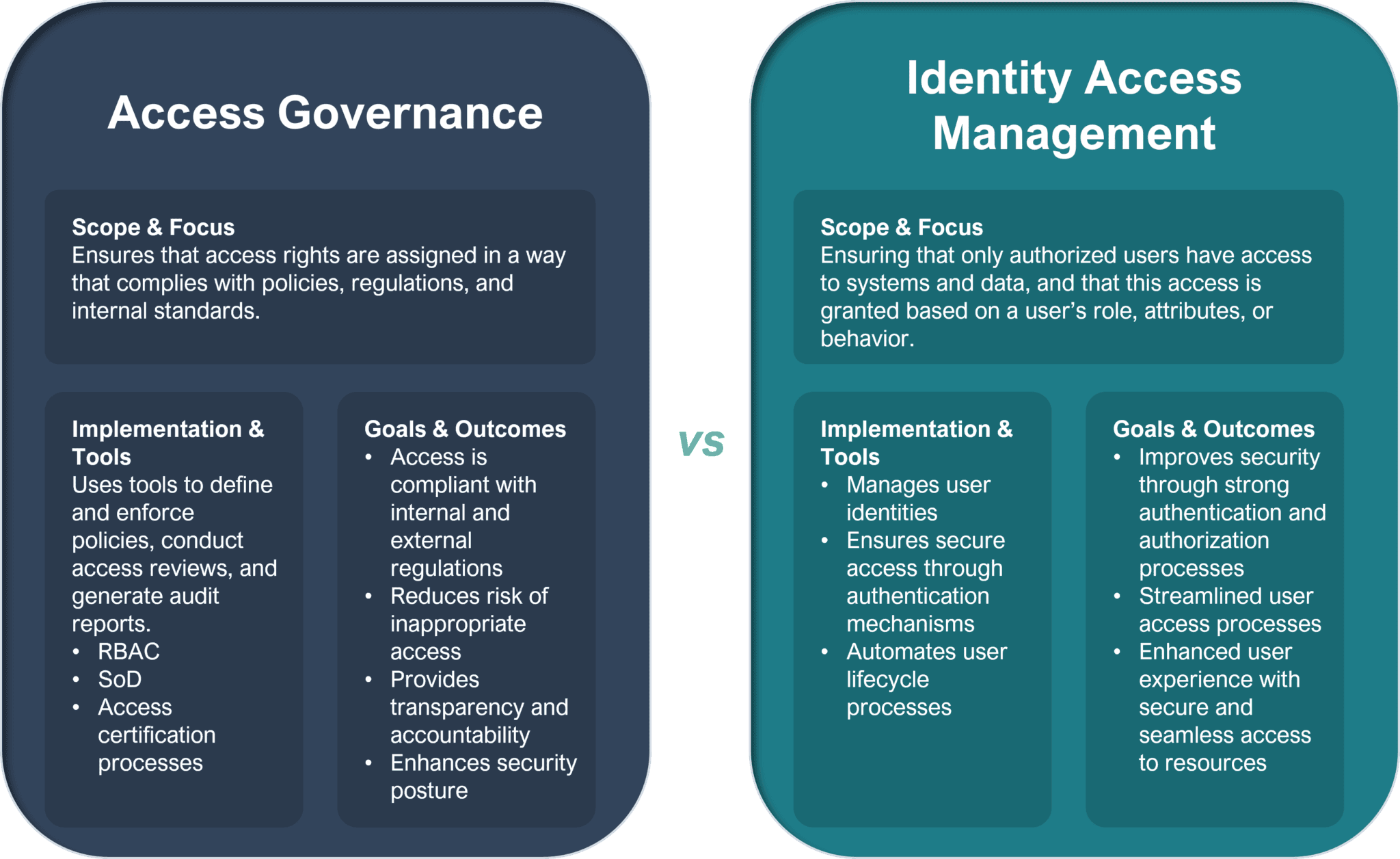 Access Governance

Scope & Focus
Ensures that access rights are assigned in a way that complies with policies, regulations, and internal standards.

Implementation & Tools
Uses tools to define and enforce policies, conduct access reviews, and generate audit reports.
• RBAC
• SoD
• Access certification processes

Goals & Outcomes
• Access is compliant with internal and external regulations
• Reduces risk of inappropriate access
• Provides transparency and accountability
• Enhances security posture

VS

Identity Access Management

Scope & Focus
Ensuring that only authorized users have access to systems and data, and that this access is granted based on a user's role, attributes, or behavior.

Implementation & Tools
• Manages user identities
• Ensures secure access through authentication mechanisms
• Automates user lifecycle processes

Goals & Outcomes
• Improves security through strong authentication and authorization processes
• Streamlined user access processes
• Enhanced user experience with secure and seamless access to resources